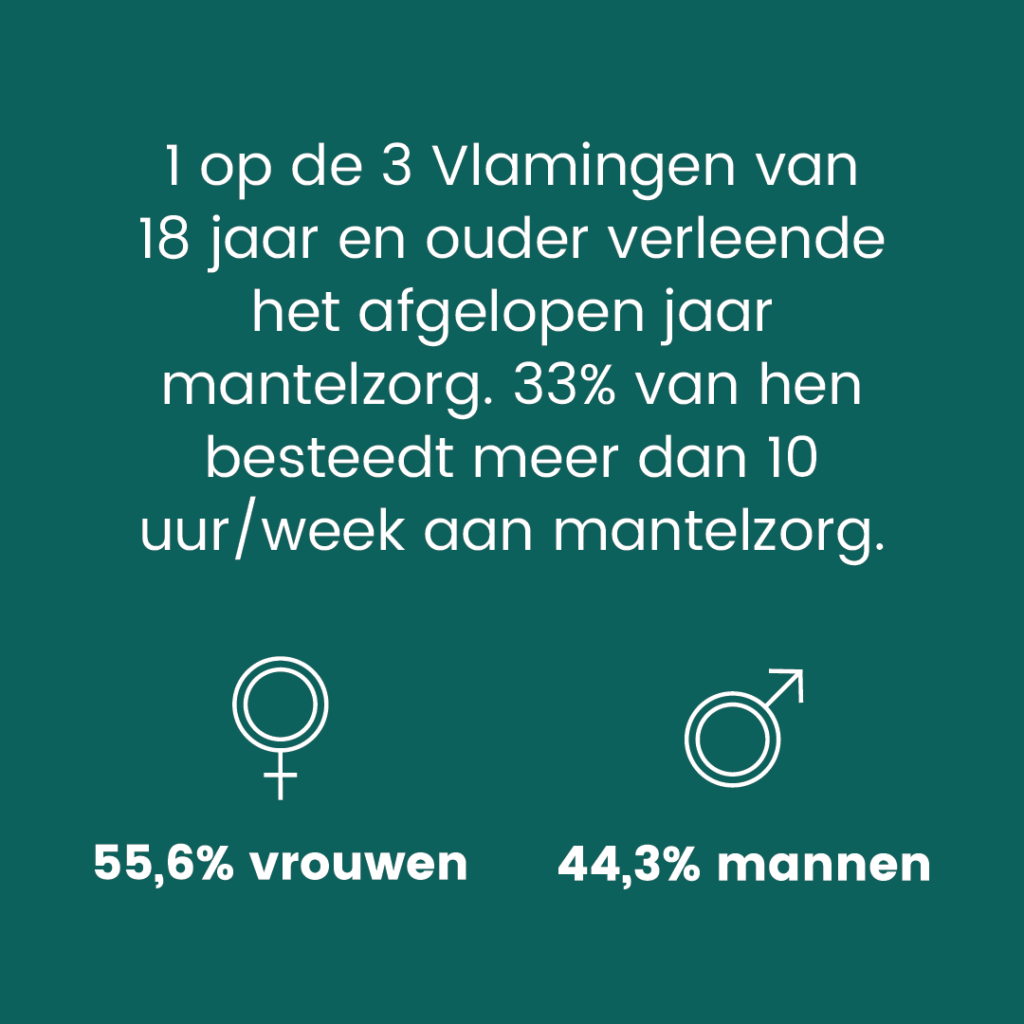 1 op de 3 Vlamingen van 18 jaar en ouder verleende het afgelopen jaar mantelzorg. 33% van hen besteedt meer dan 10 uur/week aan mantelzorg.

55,6% vrouwen

44,3% mannen